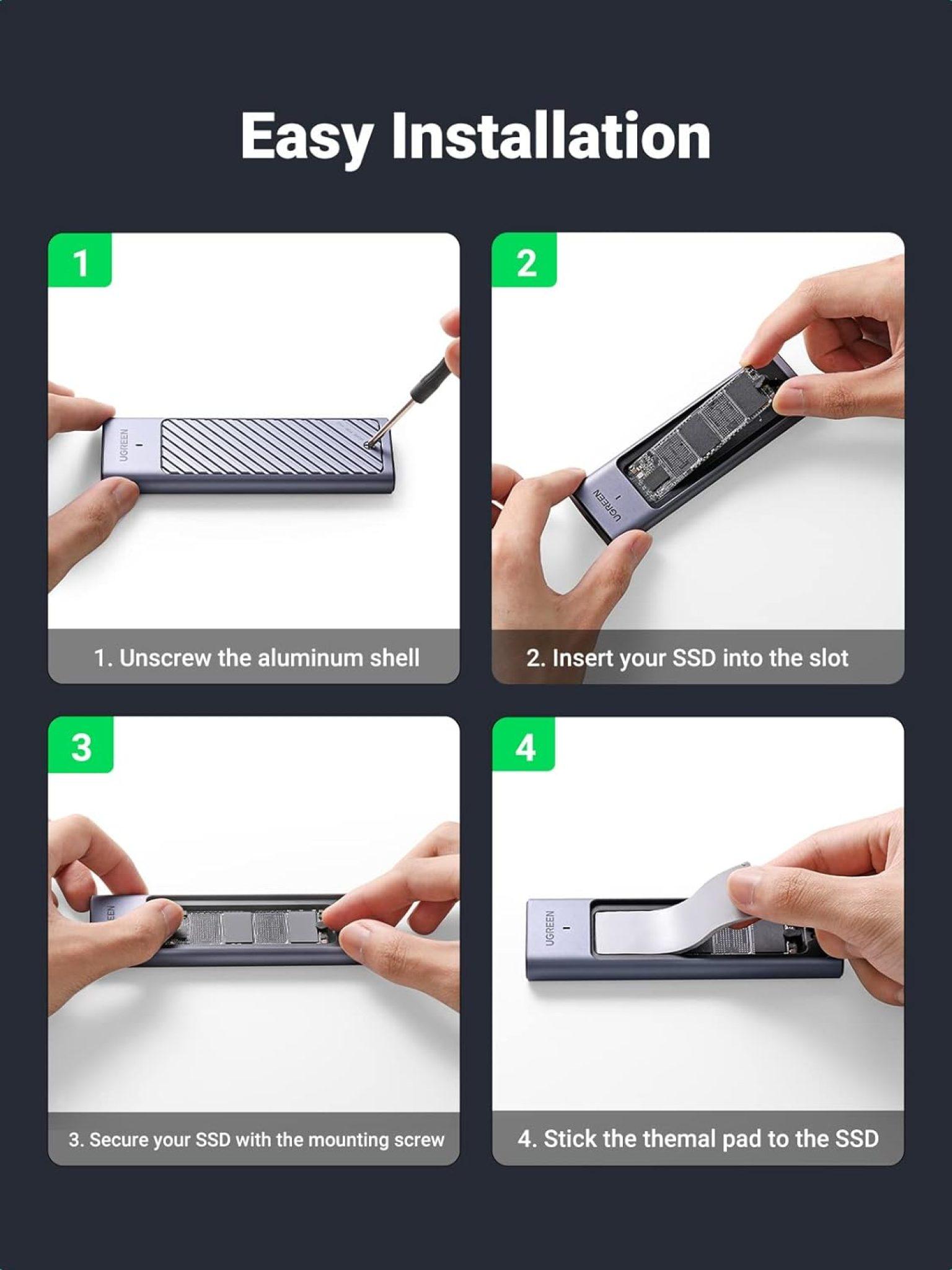 Easy Installation

1

UGREEN

1. Unscrew the aluminum shell

2

UGREEN

2. Insert your SSD into the slot

3

3. Secure your SSD with the mounting screw

4

UGREEN

4. Stick the themal pad to the SSD