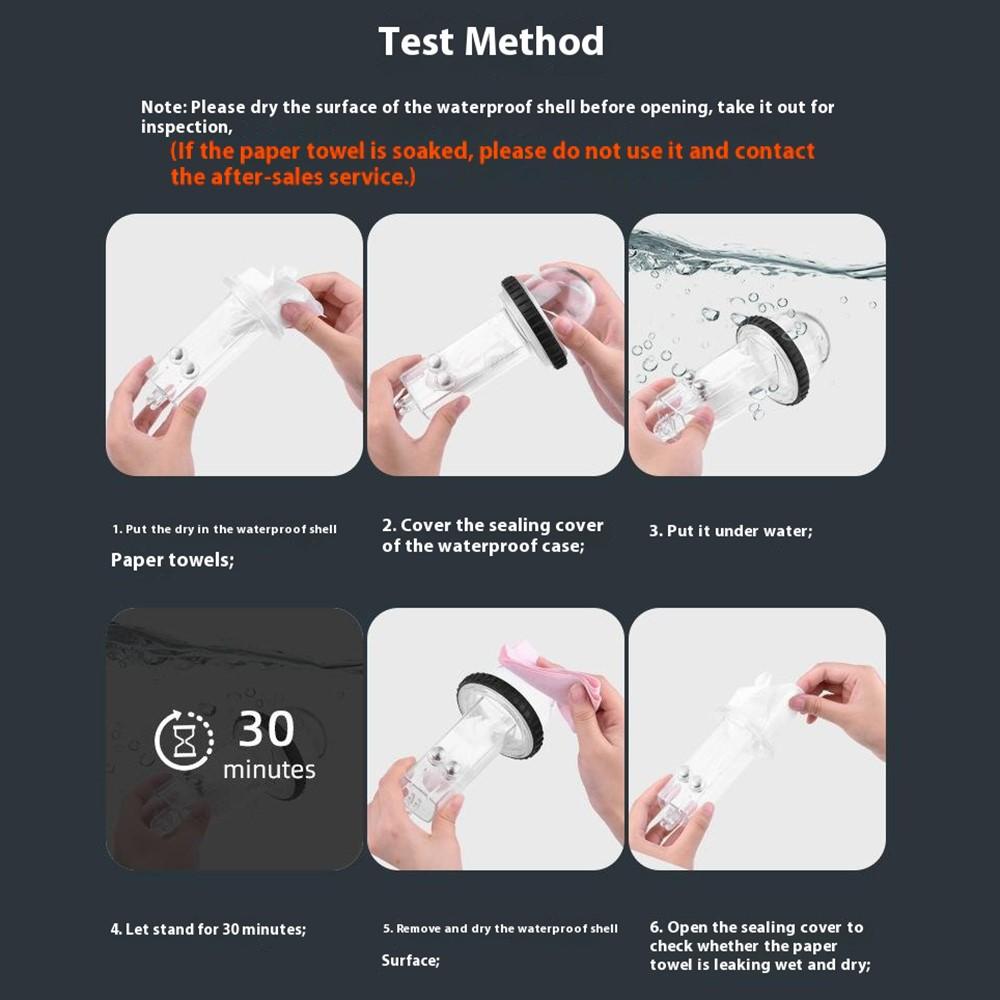 Test Method

Note: Please dry the surface of the waterproof shell before opening, take it out for inspection,
(If the paper towel is soaked, please do not use it and contact the after-sales service.)

1. Put the dry in the waterproof shell
Paper towels;

2. Cover the sealing cover of the waterproof case;

3. Put it under water;

30 minutes

4. Let stand for 30 minutes;

5. Remove and dry the waterproof shell
Surface;

6. Open the sealing cover to check whether the paper towel is leaking wet and dry;